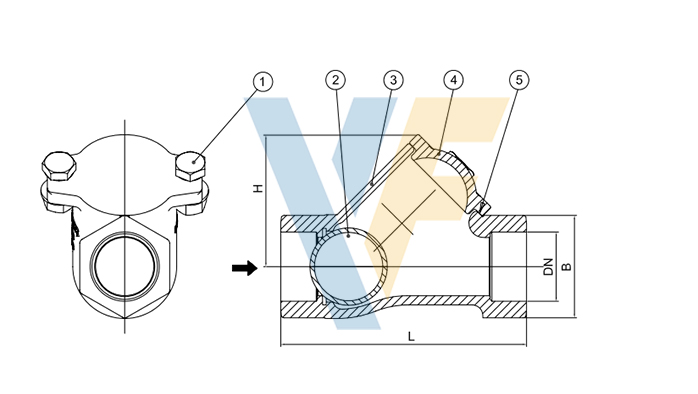 1
2
3
4
5
H
DN
B
L